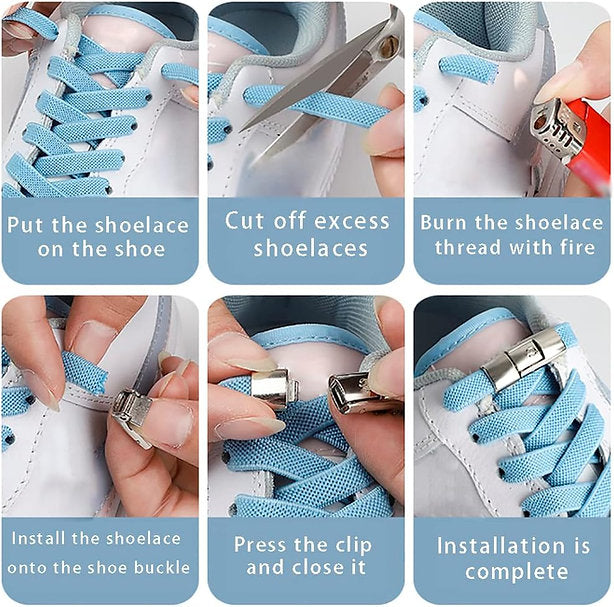 Put the shoelace on the shoe

Cut off excess shoelaces

Burn the shoelace thread with fire

Install the shoelace onto the shoe buckle

Press the clip and close it

Installation is complete